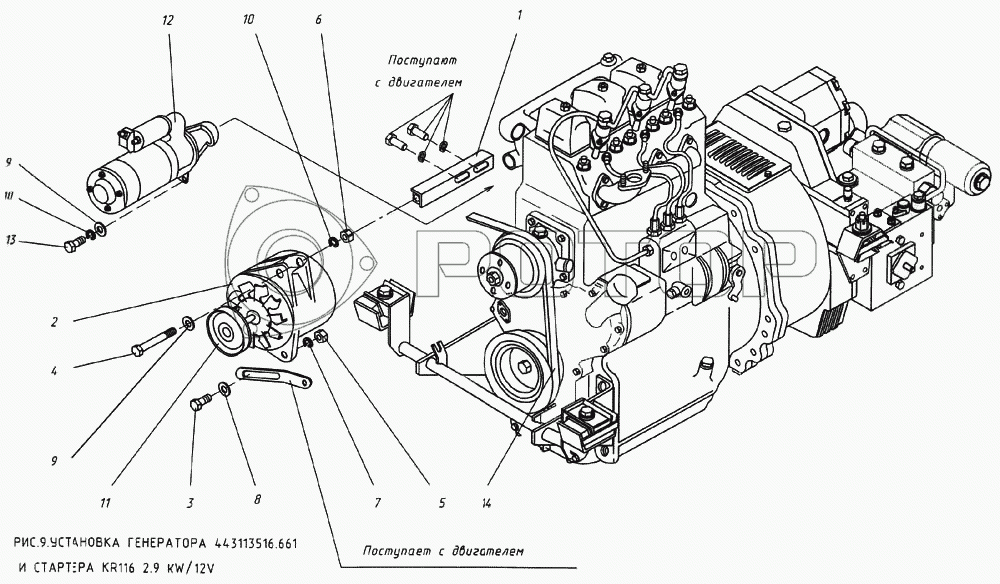 12
10
6
1
Поступают
с двигателем
9
10
13
2
4
9
11
3
8
7
5
14
РИС.9.УСТАНОВКА ГЕНЕРАТОРА 443113516.661
И СТАРТЕРА KR116 2.9 KW/12V
Поступает с двигателем