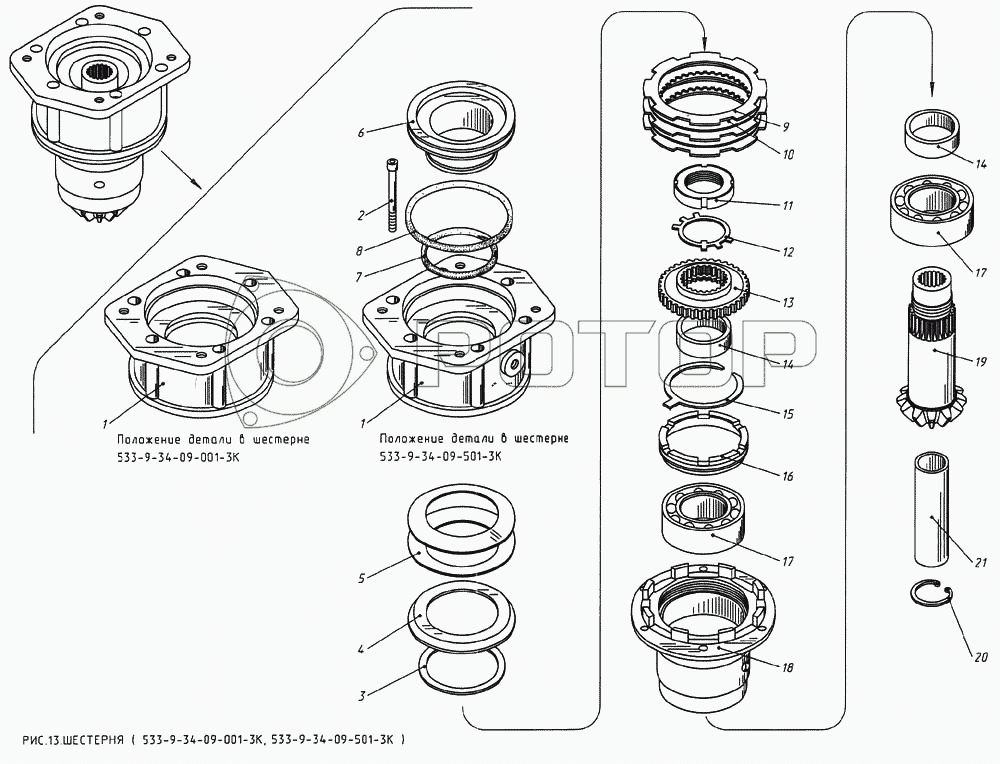 6
2
8
7
1
Положение детали в шестерне 533-9-34-09-001-3К
1
Положение детали в шестерне 533-9-34-09-501-3К
5
4
3
9
10
11
12
13
14
15
16
17
18
14
17
19
21
20
РОТОР
РИС.13.ШЕСТЕРНЯ ( 533-9-34-09-001-3К, 533-9-34-09-501-3К )