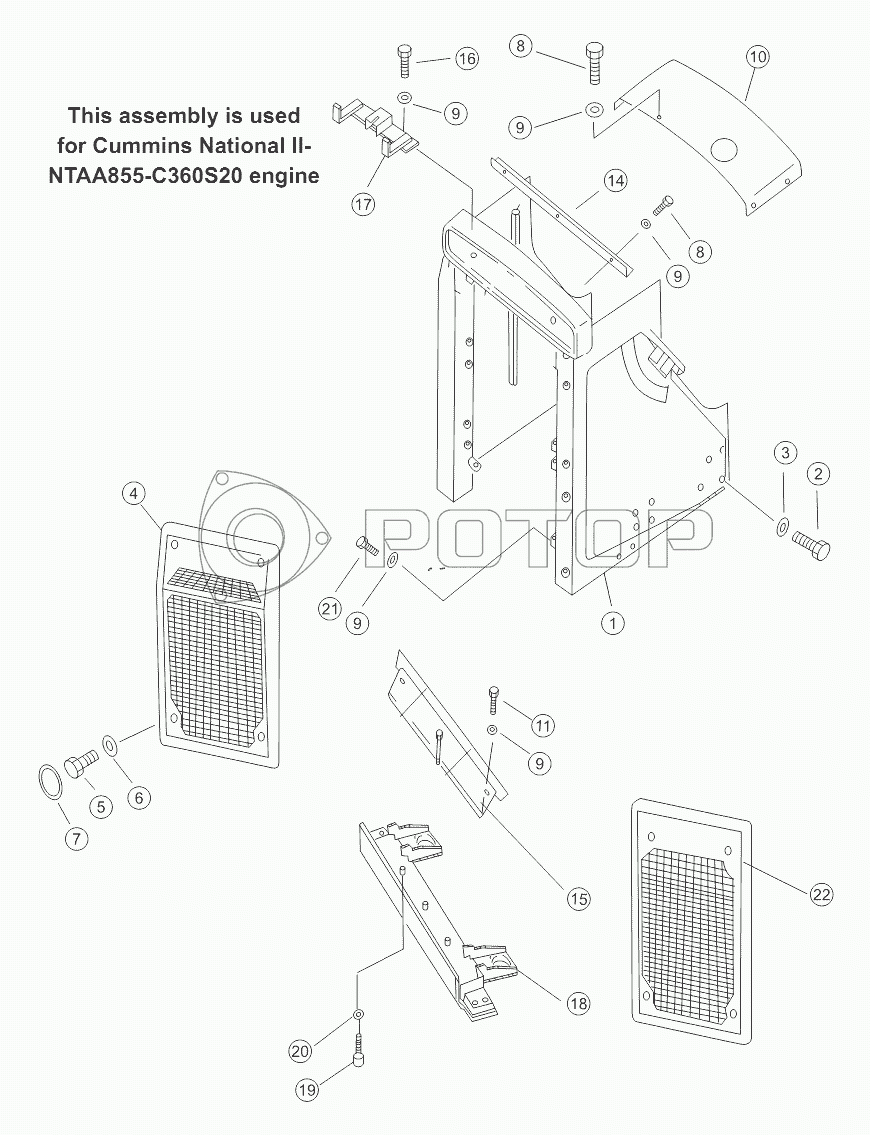 This assembly is used for Cummins National II-NTAA855-C360S20 engine

16
8
10
9
9
17
14
8
9
3
2
4
POTOP
21
9
1
11
9
5
6
7
15
22
18
20
19