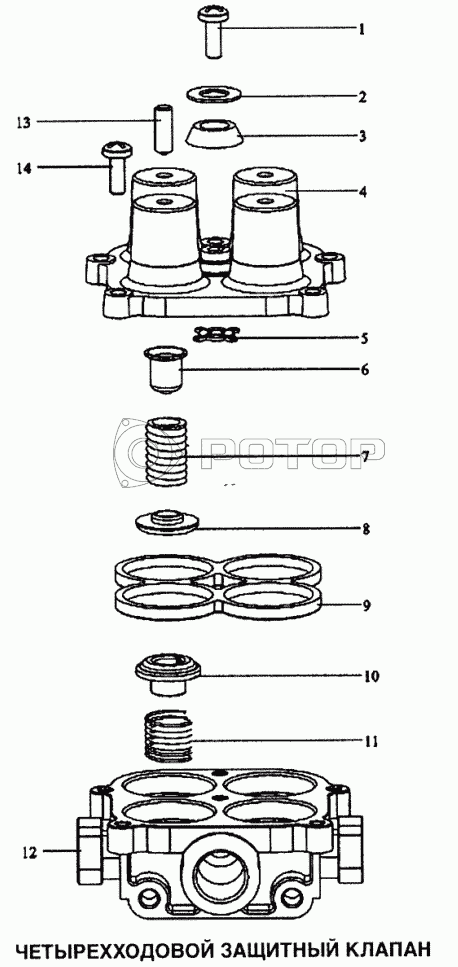 1
2
13
3
14
4
5
6
РОТОР
7
8
9
10
11
12
ЧЕТЫРЕХХОДОВОЙ ЗАЩИТНЫЙ КЛАПАН