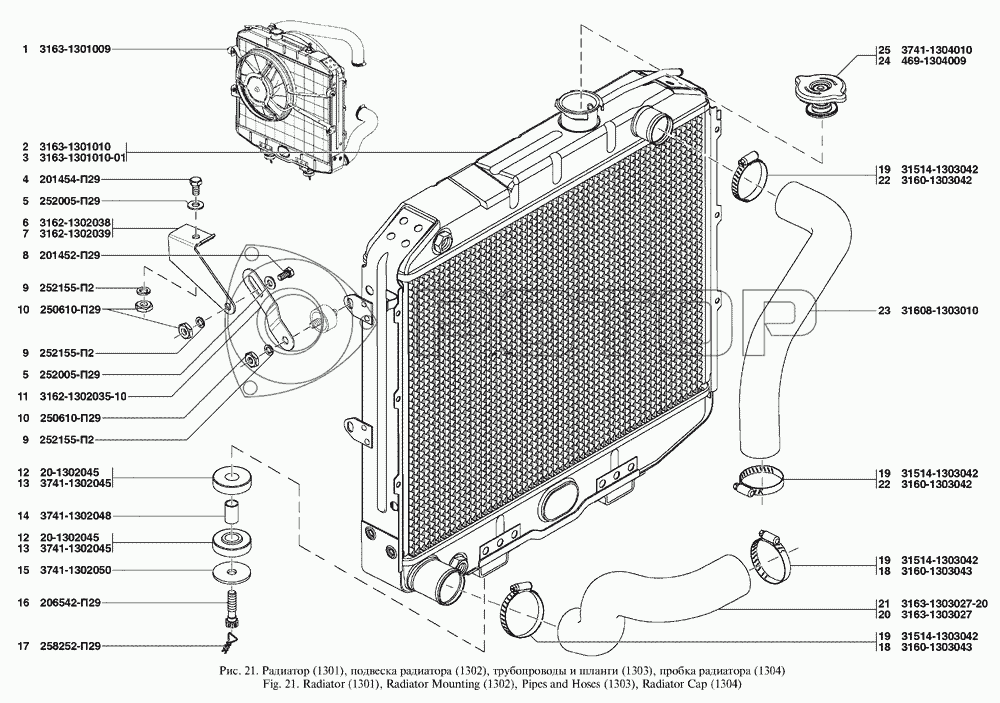 1 3163-1301009
2 3163-1301010
3 3163-1301010-01
4 201454-П29
5 252005-П29
6 3162-1302038
7 3162-1302039
8 201452-П29
9 252155-П2
10 250610-П29
9 252155-П2
5 252005-П29
11 3162-1302035-10
10 250610-П29
9 252155-П2
12 20-1302045
13 3741-1302045
14 3741-1302048
12 20-1302045
13 3741-1302045
15 3741-1302050
16 206542-П29
17 258252-П29

25 3741-1304010
24 469-1304009
19 31514-1303042
22 3160-1303042
23 31608-1303010
19 31514-1303042
22 3160-1303042
19 31514-1303042
18 3160-1303043
21 3163-1303027-20
20 3163-1303027
19 31514-1303042
18 3160-1303043

Рис. 21. Радиатор (1301), подвеска радиатора (1302), трубопроводы и шланги (1303), пробка радиатора (1304)
Fig. 21. Radiator (1301), Radiator Mounting (1302), Pipes and Hoses (1303), Radiator Cap (1304)