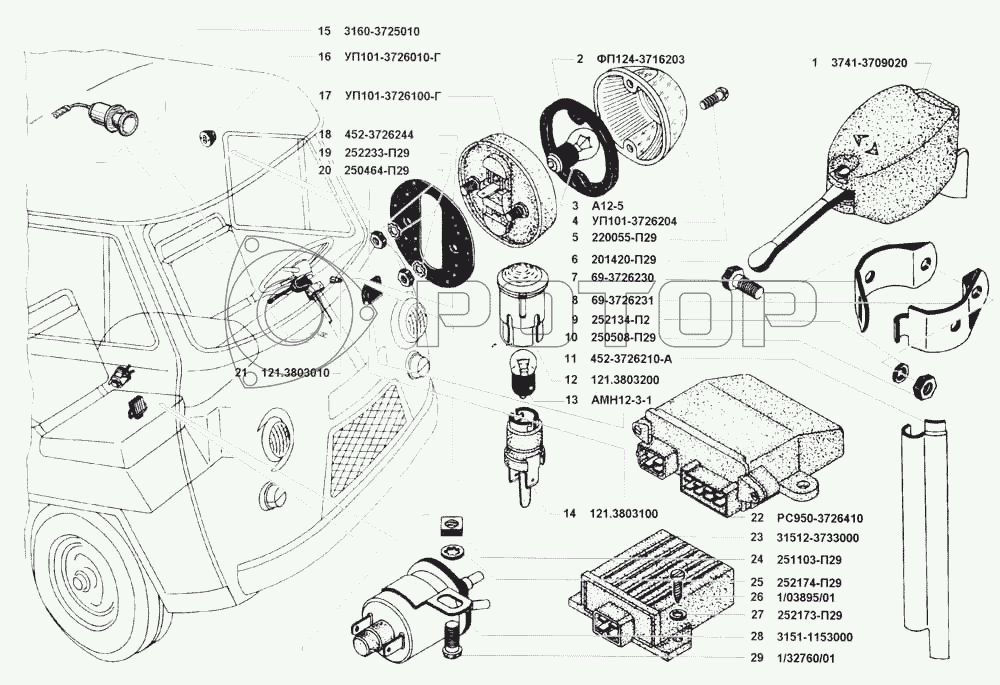 15 3160-3725010

16 УП101-3726010-Г

17 УП101-3726100-Г

18 452-3726244

19 252233-П29

20 250464-П29

2 ФП124-3716203

1 3741-3709020

3 А12-5

4 УП101-3726204

5 220055-П29

6 201420-П29

7 69-3726230

8 69-3726231

9 252134-П2

10 250508-П29

11 452-3726210-А

12 121.3803200

13 АМН12-3-1

21 121.3803010

14 121.3803100

22 РС950-3726410

23 31512-3733000

24 251103-П29

25 252174-П29

26 1/03895/01

27 252173-П29

28 3151-1153000

29 1/32760/01

РОТОР