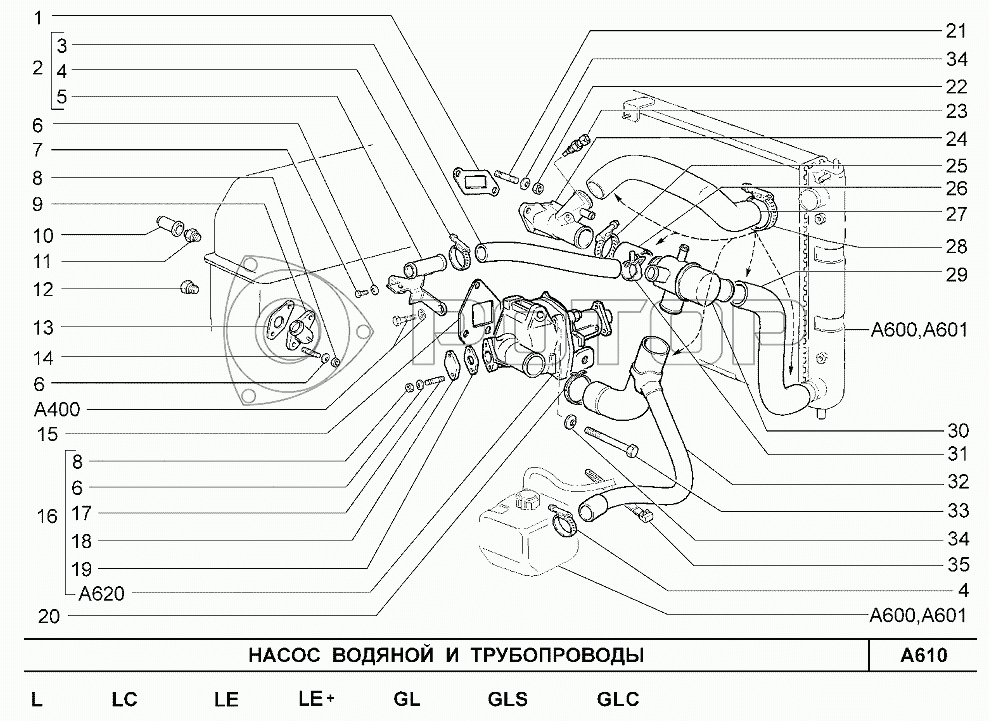 1
2
3
4
5
6
7
8
9
10
11
12
13
14
6
A400
15
16
8
6
17
18
19
A620
20
21
34
22
23
24
25
26
27
28
29
A600,A601
30
31
32
33
34
35
4
A600,A601

НАСОС ВОДЯНОЙ И ТРУБОПРОВОДЫ

A610

L LC LE LE+ GL GLS GLC