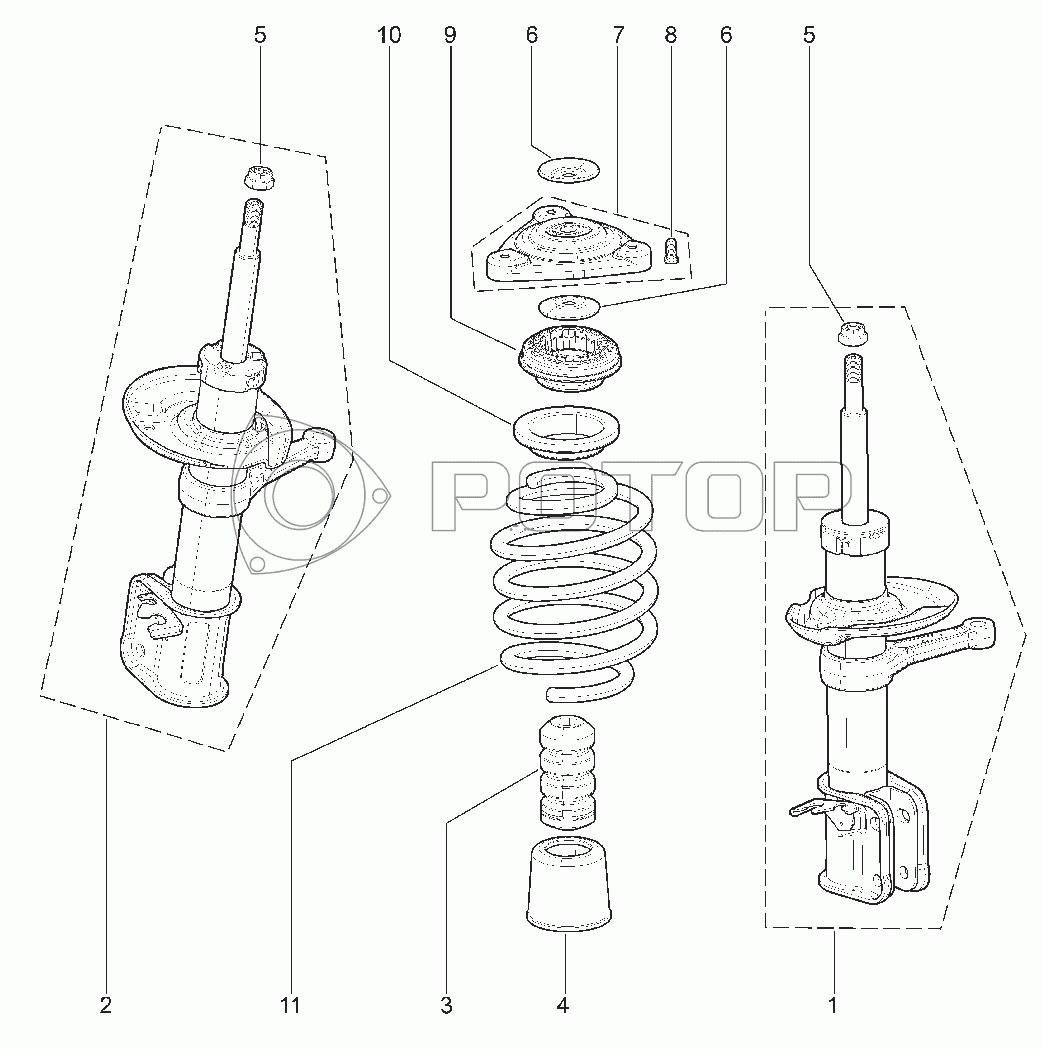 5
10
9
6
7
8
6
5
РОТОР
2
11
3
4
1