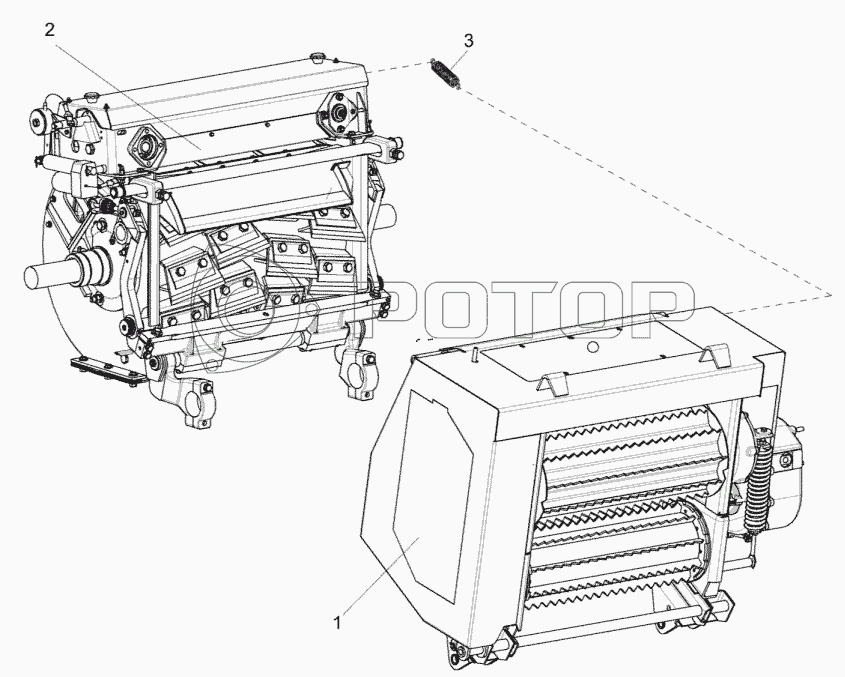 2
3
РОТОР
1