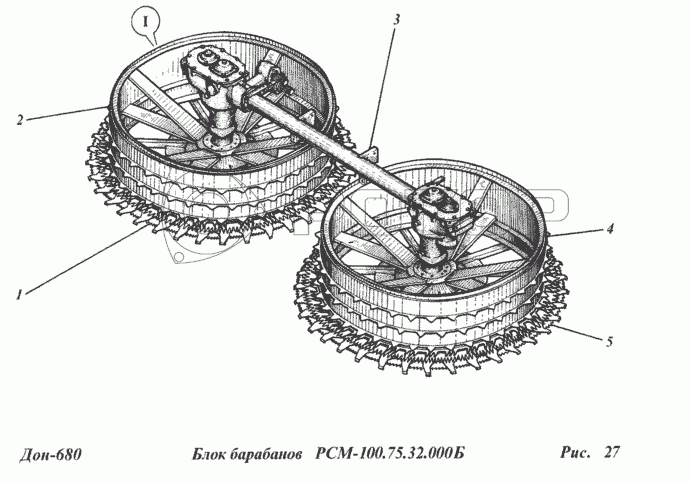 I

3

2

4

1

5

Дон-680 Блок барабанов РСМ-100.75.32.000Б Рис. 27