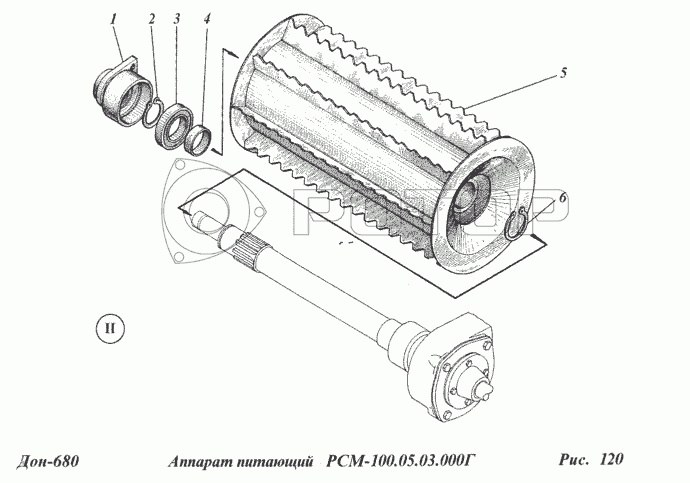 1 2 3 4

5

6

II

Дон-680 Аппарат питающий РСМ-100.05.03.000Г Рис. 120