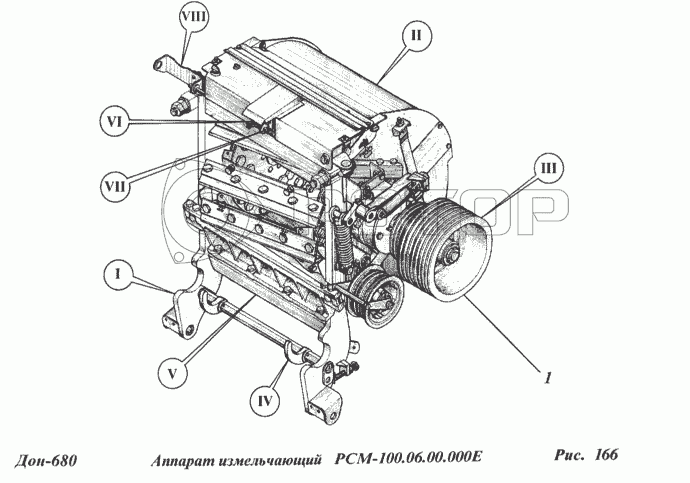 VIII

II

VI

VII

III

I

V

IV

1

Дон-680 Аппарат измельчающий РСМ-100.06.00.000Е Рис. 166