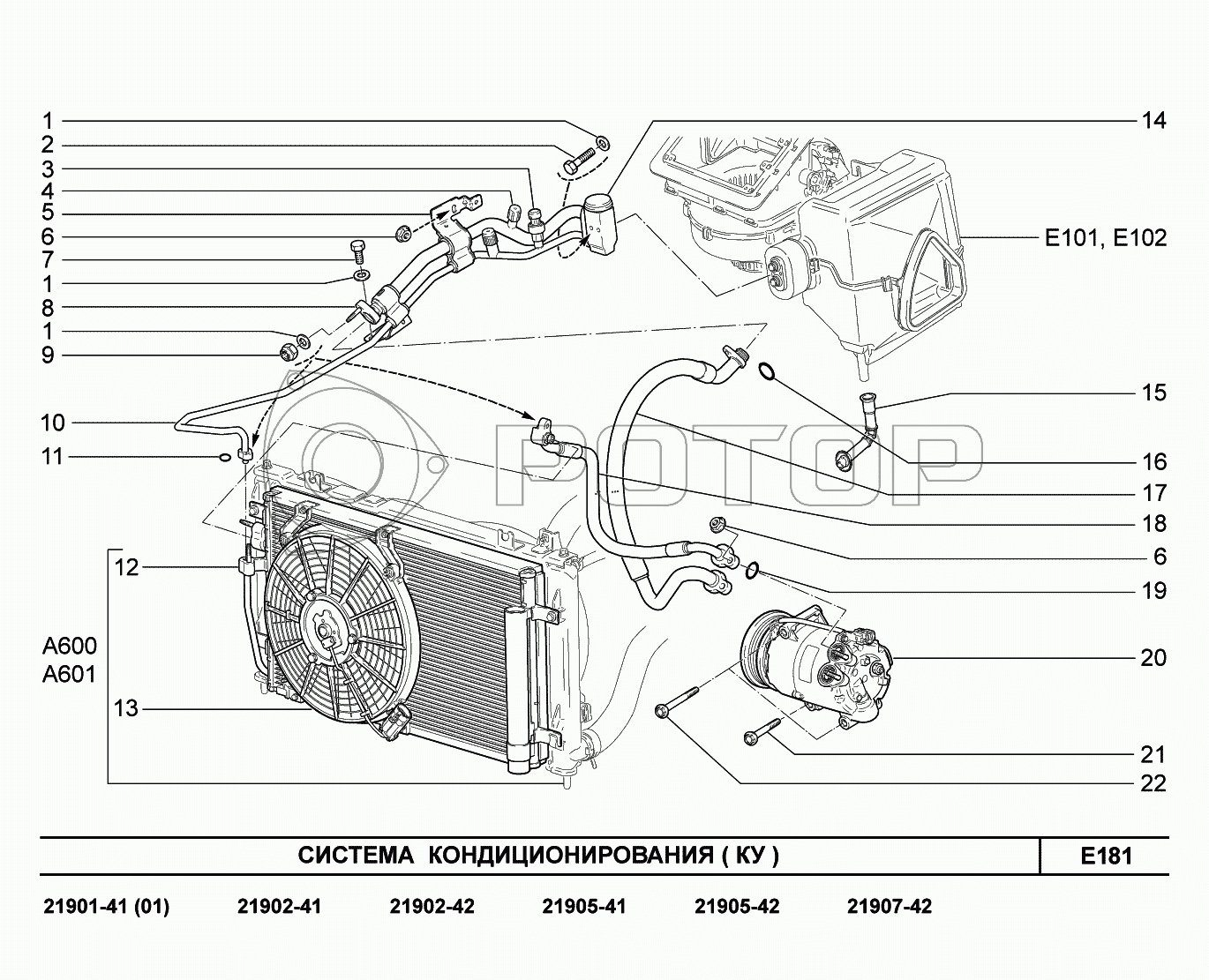 1
2
3
4
5
6
7
1
8
1
9
10
11
12
A600
A601
13

14
E101, E102
15
16
17
18
6
19
20
21
22

РОТОР

СИСТЕМА КОНДИЦИОНИРОВАНИЯ ( КУ )

E181

21901-41 (01) 21902-41 21902-42 21905-41 21905-42 21907-42