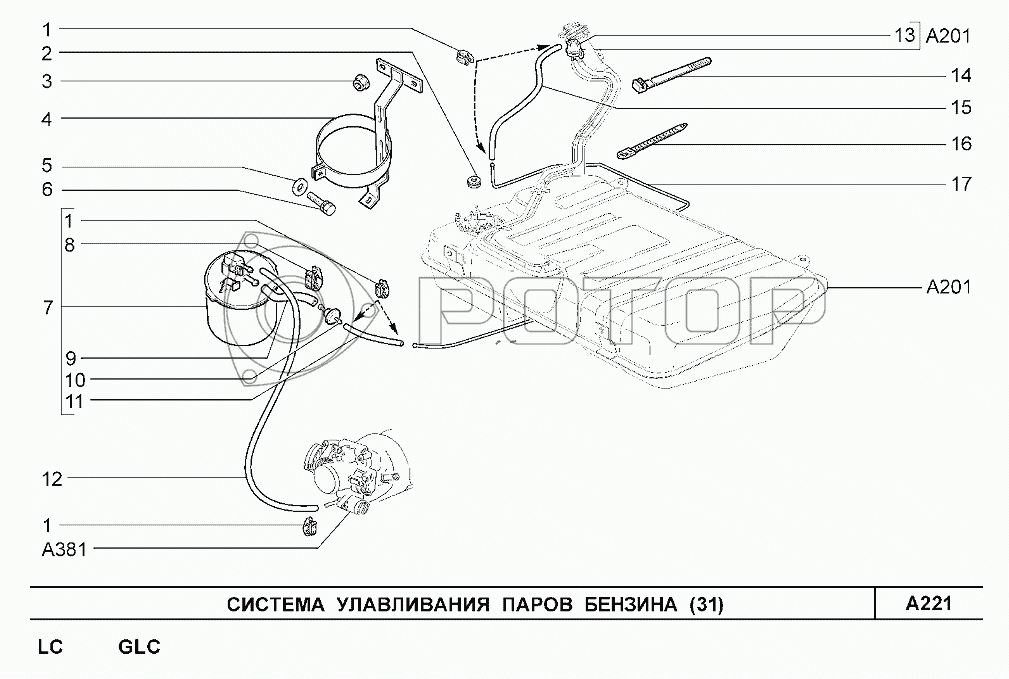 1
2
3
4
5
6
1
8
7
9
10
11
12
1
A381
13 A201
14
15
16
17
A201
РОТОР

СИСТЕМА УЛАВЛИВАНИЯ ПАРОВ БЕНЗИНА (31)
A221

LC GLC